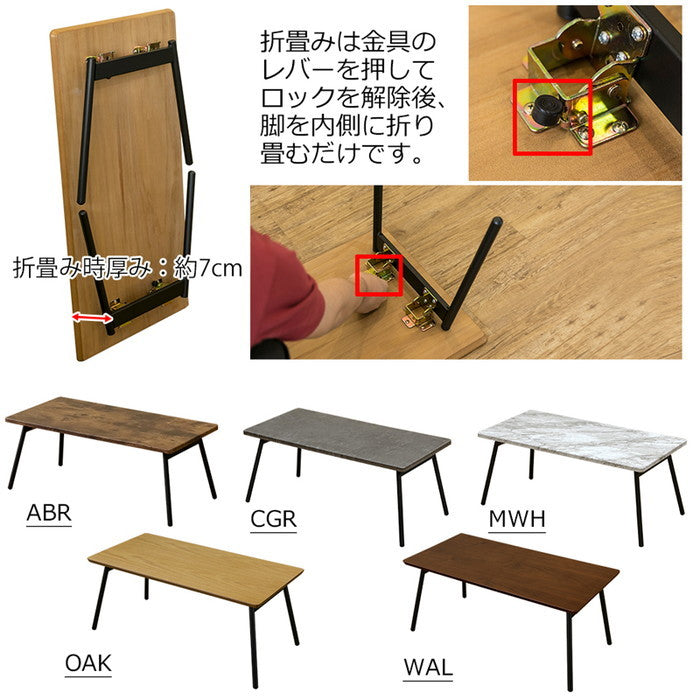 折畳みは金具のレバーを押してロックを解除後、脚を内側に折り畳むだけです。

折畳み時厚み：約7cm

ABR

CGR

MWH

OAK

WAL