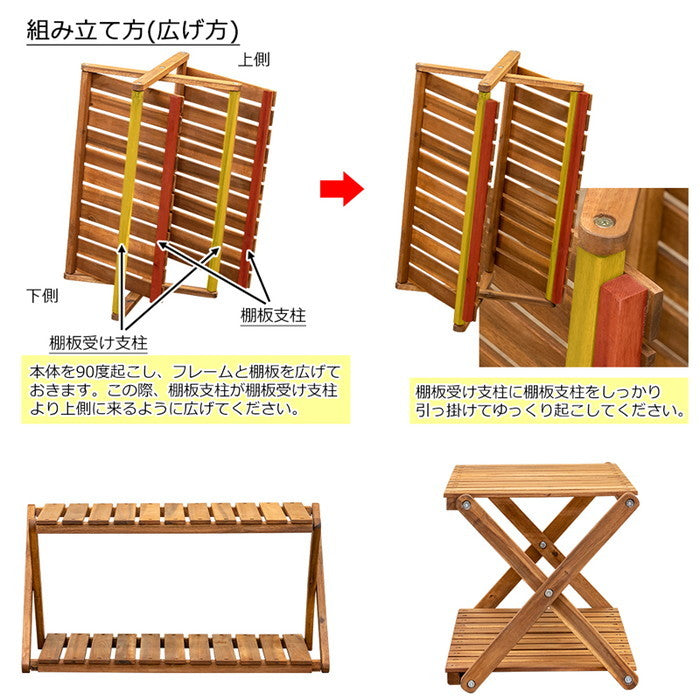 組み立て方(広げ方)

上側

下側

棚板支柱

棚板受け支柱

本体を90度起こし、フレームと棚板を広げておきます。この際、棚板支柱が棚板受け支柱より上側に来るように広げてください。

棚板受け支柱に棚板支柱をしっかり引っ掛けてゆっくり起こしてください。