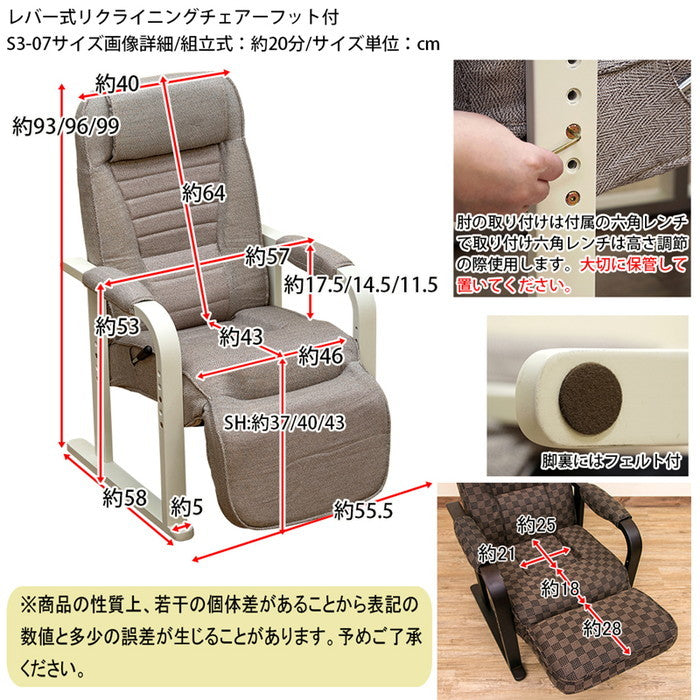 レバー式リクライニングチェアーフット付
S3-07サイズ画像詳細/組立式：約20分/サイズ単位：cm

約40
約93/96/99
約64
約57
約17.5/14.5/11.5
約53
約43
約46
SH:約37/40/43
約58
約5
約55.5

肘の取り付けは付属の六角レンチで取り付け六角レンチは高さ調節の際使用します。大切に保管して置いてください。

脚裏にはフェルト付

約25
約21
約18
約28

※商品の性質上、若干の個体差があることから表記の数値と多少の誤差が生じることがあります。予めご了承ください。