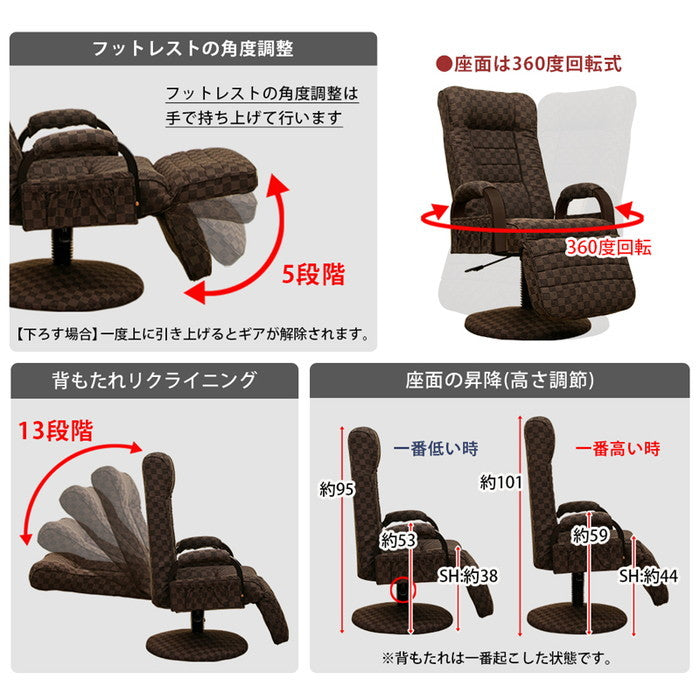 フットレストの角度調整

フットレストの角度調整は手で持ち上げて行います

5段階

【下ろす場合】一度上に引き上げるとギアが解除されます。

●座面は360度回転式

360度回転

背もたれリクライニング

13段階

座面の昇降(高さ調節)

一番低い時

約95

約53

SH:約38

一番高い時

約101

約59

SH:約44

※背もたれは一番起こした状態です。