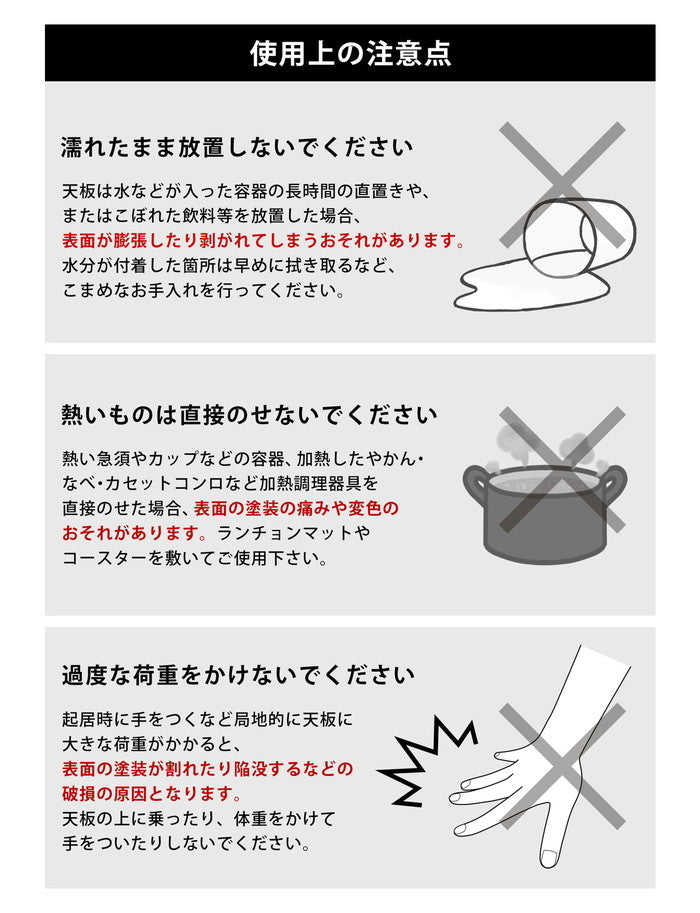 使用上の注意点

濡れたまま放置しないでください

天板は水などが入った容器の長時間の直置きや、またはこぼれた飲料等を放置した場合、表面が膨張したり剥がれてしまうおそれがあります。水分が付着した箇所は早めに拭き取るなど、こまめなお手入れを行ってください。

熱いものは直接のせないでください

熱い急須やカップなどの容器、加熱したやかん・なべ・カセットコンロなど加熱調理器具を直接のせた場合、表面の塗装の痛みや変色のおそれがあります。ランチョンマットやコースターを敷いてご使用下さい。

過度な荷重をかけないでください

起居時に手をつくなど局地的に天板に大きな荷重がかかると、表面の塗装が割れたり陥没するなどの破損の原因となります。天板の上に乗ったり、体重をかけて手をついたりしないでください。