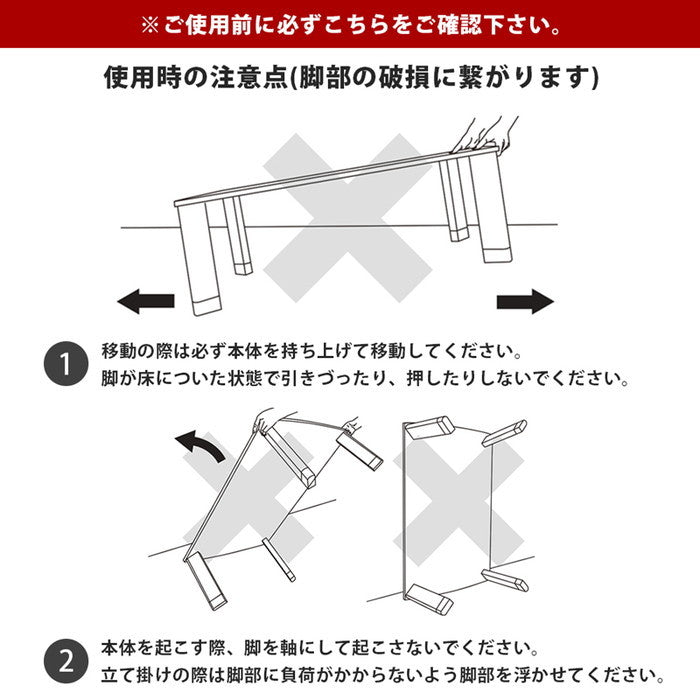 ※ご使用前に必ずこちらをご確認下さい。

使用時の注意点(脚部の破損に繋がります)

1

移動の際は必ず本体を持ち上げて移動してください。
脚が床についた状態で引きづったり、押したりしないでください。

2

本体を起こす際、脚を軸にして起こさないでください。
立て掛けの際は脚部に負荷がかからないよう脚部を浮かせてください。