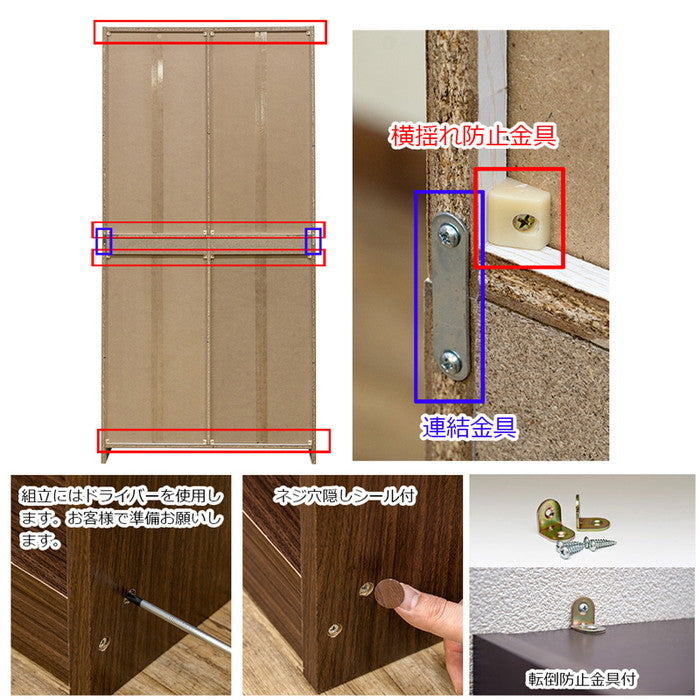 横揺れ防止金具

連結金具

組立にはドライバーを使用します。お客様で準備お願いします。

ネジ穴隠しシール付

転倒防止金具付