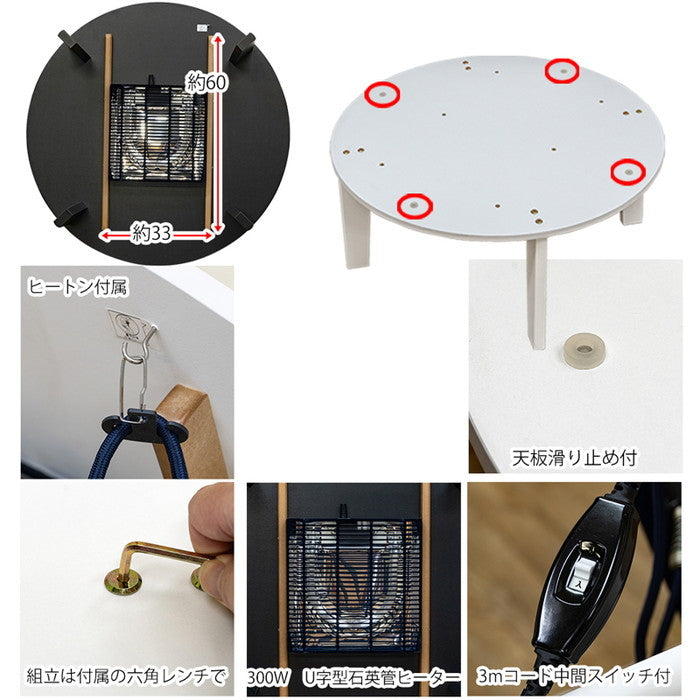 約60

約33

ヒートン付属

天板滑り止め付

組立は付属の六角レンチで

300W U字型石英管ヒーター

3mコード中間スイッチ付

入