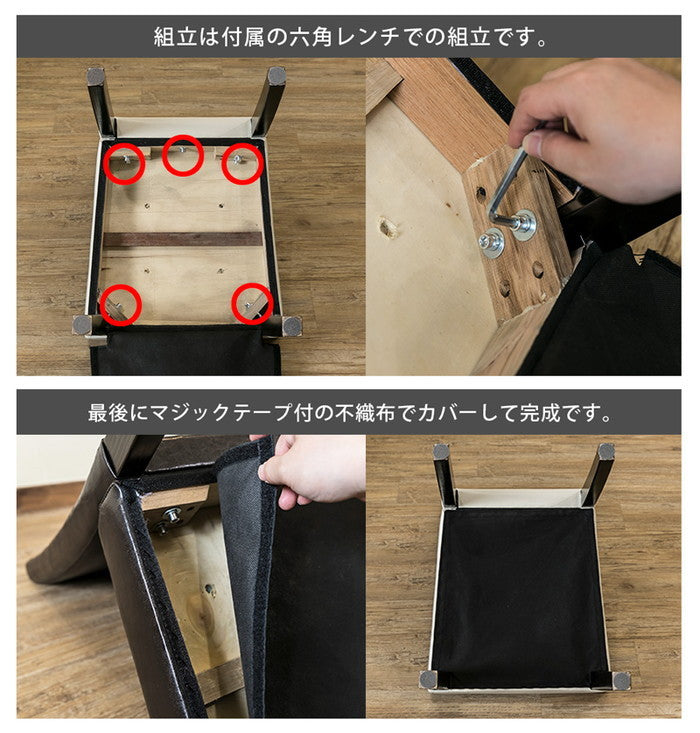 組立は付属の六角レンチでの組立です。

最後にマジックテープ付の不織布でカバーして完成です。