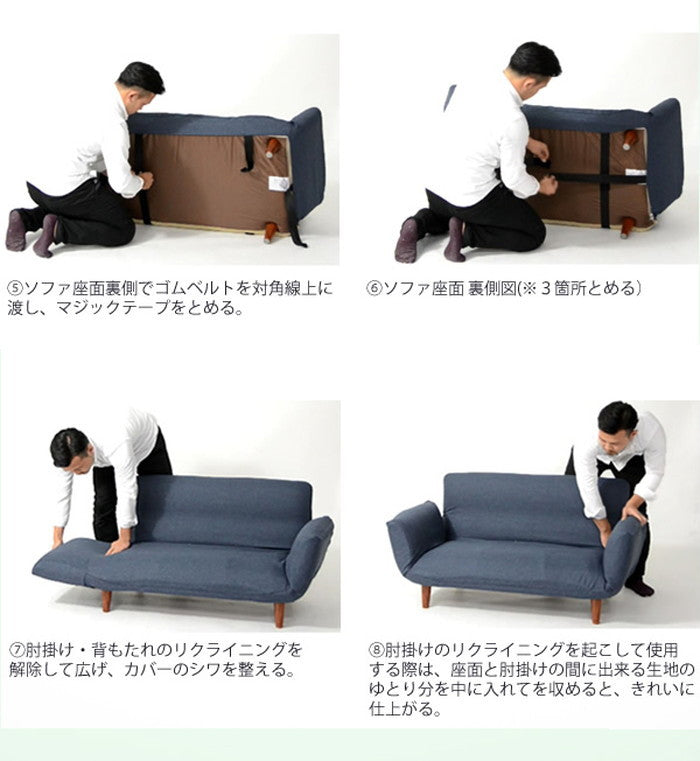 ⑤ソファ座面裏側でゴムベルトを対角線上に渡し、マジックテープをとめる。

⑥ソファ座面 裏側図(※３箇所とめる)

⑦肘掛け・背もたれのリクライニングを解除して広げ、カバーのシワを整える。

⑧肘掛けのリクライニングを起こして使用する際は、座面と肘掛けの間に出来る生地のゆとり分を中に入れてを収めると、きれいに仕上がる。