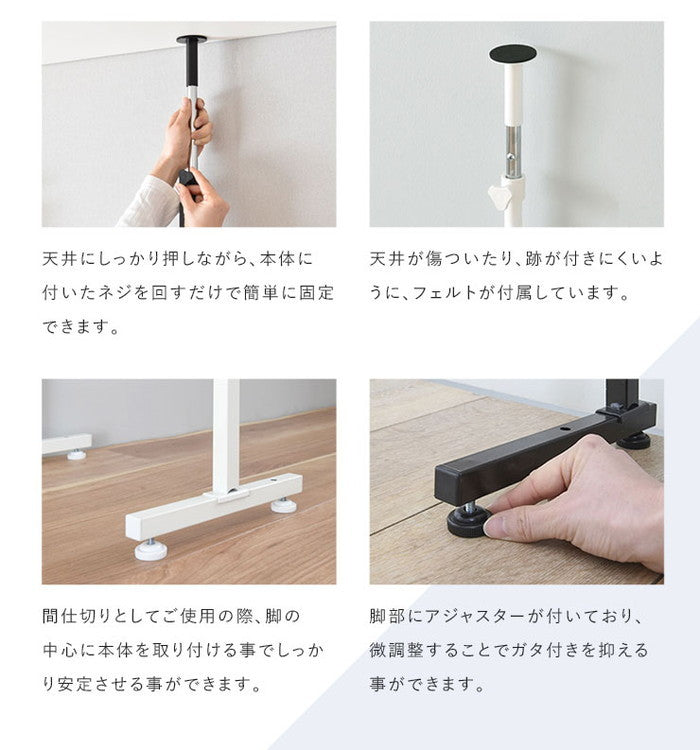 天井にしっかり押しながら、本体に付いたネジを回すだけで簡単に固定できます。

天井が傷ついたり、跡が付きにくいように、フェルトが付属しています。

間仕切りとしてご使用の際、脚の中心に本体を取り付ける事でしっかり安定させる事ができます。

脚部にアジャスターが付いており、微調整することでガタ付きを抑える事ができます。