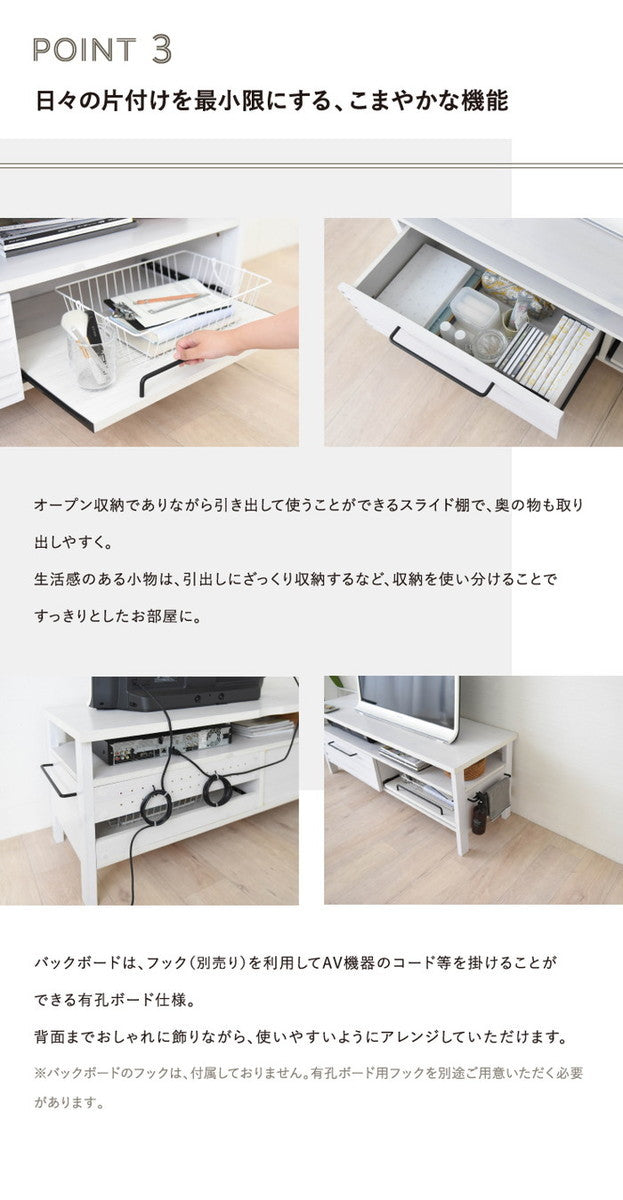 POINT 3

日々の片付けを最小限にする、こまやかな機能

オープン収納でありながら引き出して使うことができるスライド棚で、奥の物も取り出しやすく。
生活感のある小物は、引出しにざっくり収納するなど、収納を使い分けることですっきりとしたお部屋に。

バックボードは、フック（別売り）を利用してAV機器のコード等を掛けることができる有孔ボード仕様。
背面までおしゃれに飾りながら、使いやすいようにアレンジしていただけます。
※バックボードのフックは、付属しておりません。有孔ボード用フックを別途ご用意いただく必要があります。