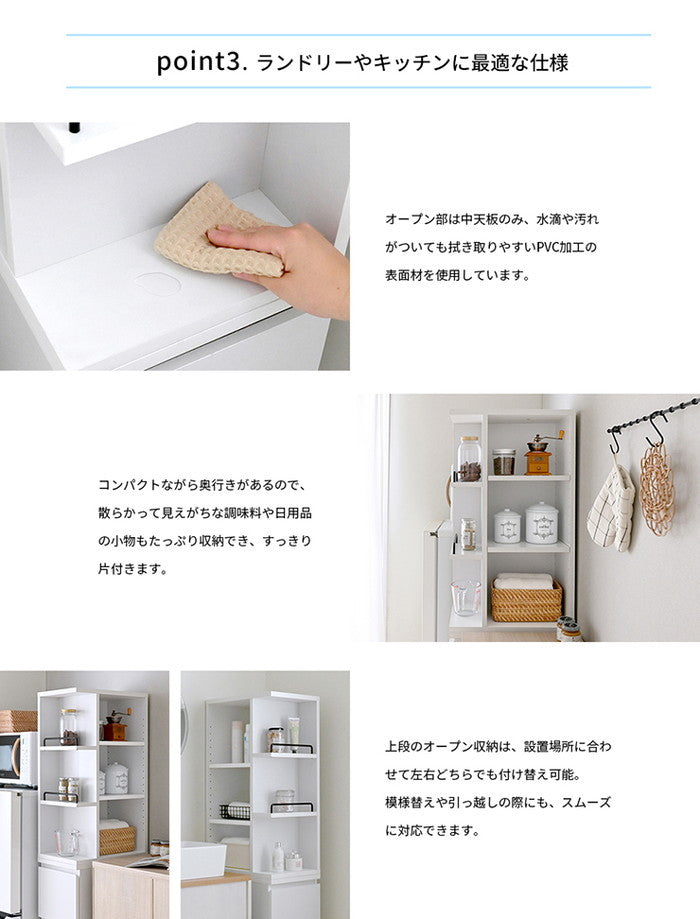 point3. ランドリーやキッチンに最適な仕様

オープン部は中天板のみ、水滴や汚れがついても拭き取りやすいPVC加工の表面材を使用しています。

コンパクトながら奥行きがあるので、散らかって見えがちな調味料や日用品の小物もたっぷり収納でき、すっきり片付きます。

上段のオープン収納は、設置場所に合わせて左右どちらでも付け替え可能。
模様替えや引っ越しの際にも、スムーズに対応できます。