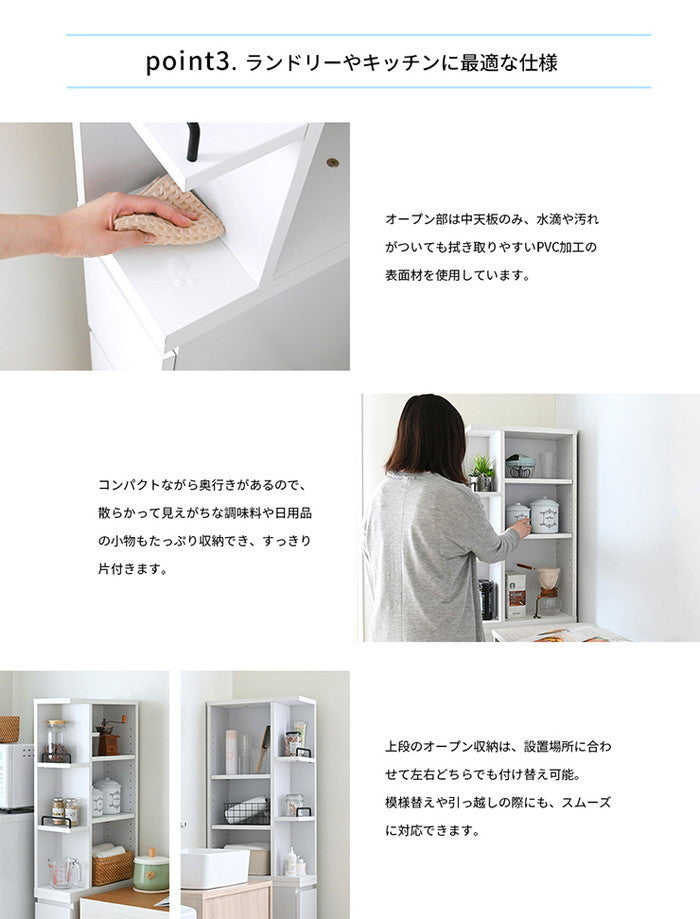 point3. ランドリーやキッチンに最適な仕様

オープン部は中天板のみ、水滴や汚れがついても拭き取りやすいPVC加工の表面材を使用しています。

コンパクトながら奥行きがあるので、散らかって見えがちな調味料や日用品の小物もたっぷり収納でき、すっきり片付きます。

上段のオープン収納は、設置場所に合わせて左右どちらでも付け替え可能。模様替えや引っ越しの際にも、スムーズに対応できます。