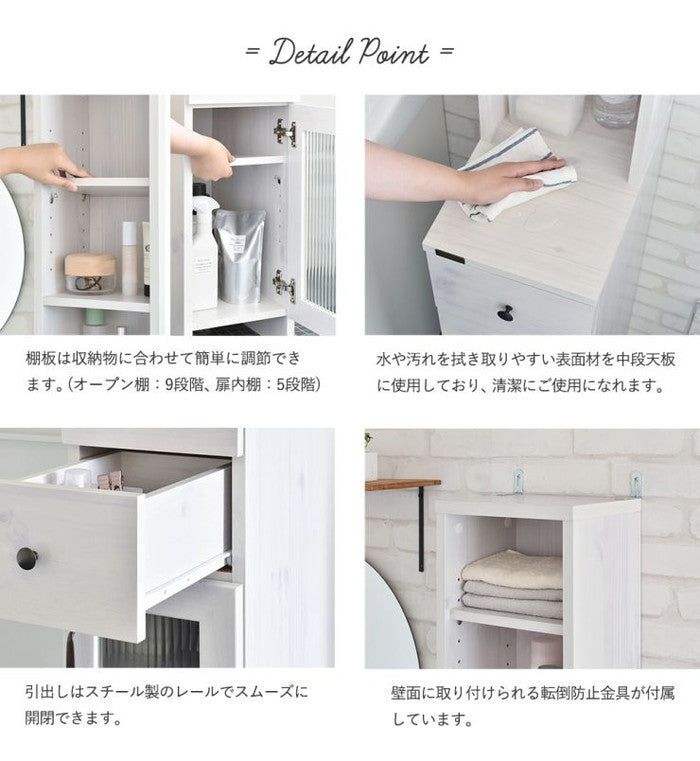 = Detail Point =

棚板は収納物に合わせて簡単に調節できます。(オープン棚：9段階、扉内棚：5段階)

水や汚れを拭き取りやすい表面材を中段天板に使用しており、清潔にご使用になれます。

引出しはスチール製のレールでスムーズに開閉できます。

壁面に取り付けられる転倒防止金具が付属しています。