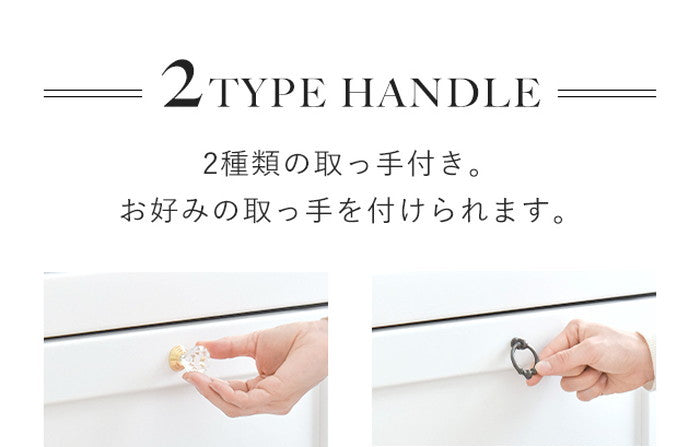 2 TYPE HANDLE

2種類の取っ手付き。
お好みの取っ手を付けられます。