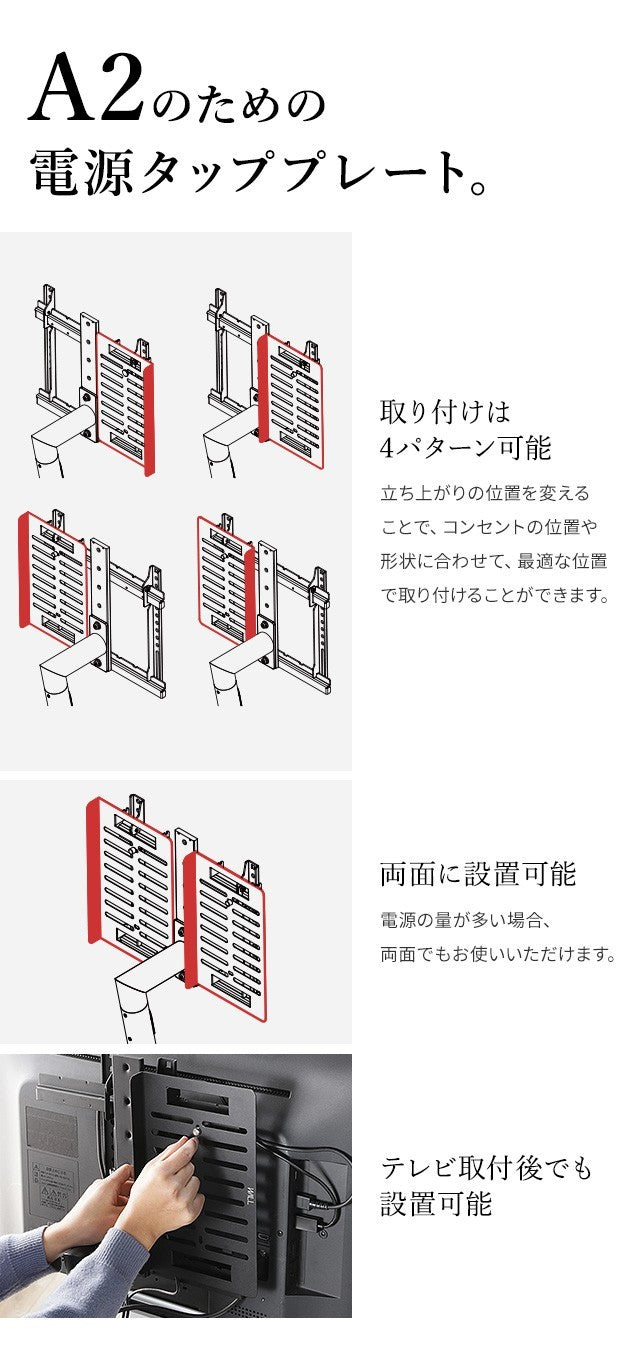 A2のための
電源タッププレート。

取り付けは
4パターン可能

立ち上がりの位置を変えることで、コンセントの位置や形状に合わせて、最適な位置で取り付けることができます。

両面に設置可能

電源の量が多い場合、両面でもお使いいただけます。

テレビ取付後でも
設置可能