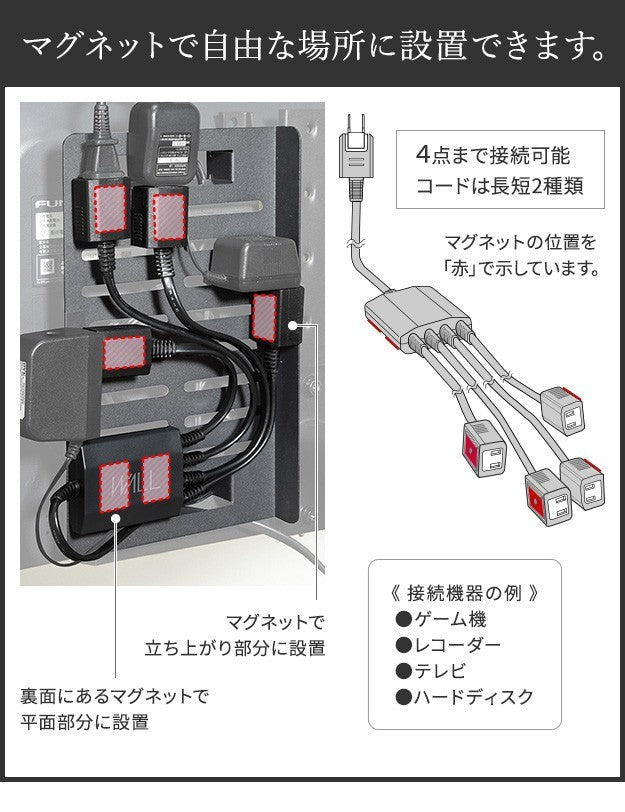 マグネットで自由な場所に設置できます。

4点まで接続可能
コードは長短2種類

マグネットの位置を
「赤」で示しています。

WALL

マグネットで
立ち上がり部分に設置

裏面にあるマグネットで
平面部分に設置

《 接続機器の例 》
●ゲーム機
●レコーダー
●テレビ
●ハードディスク