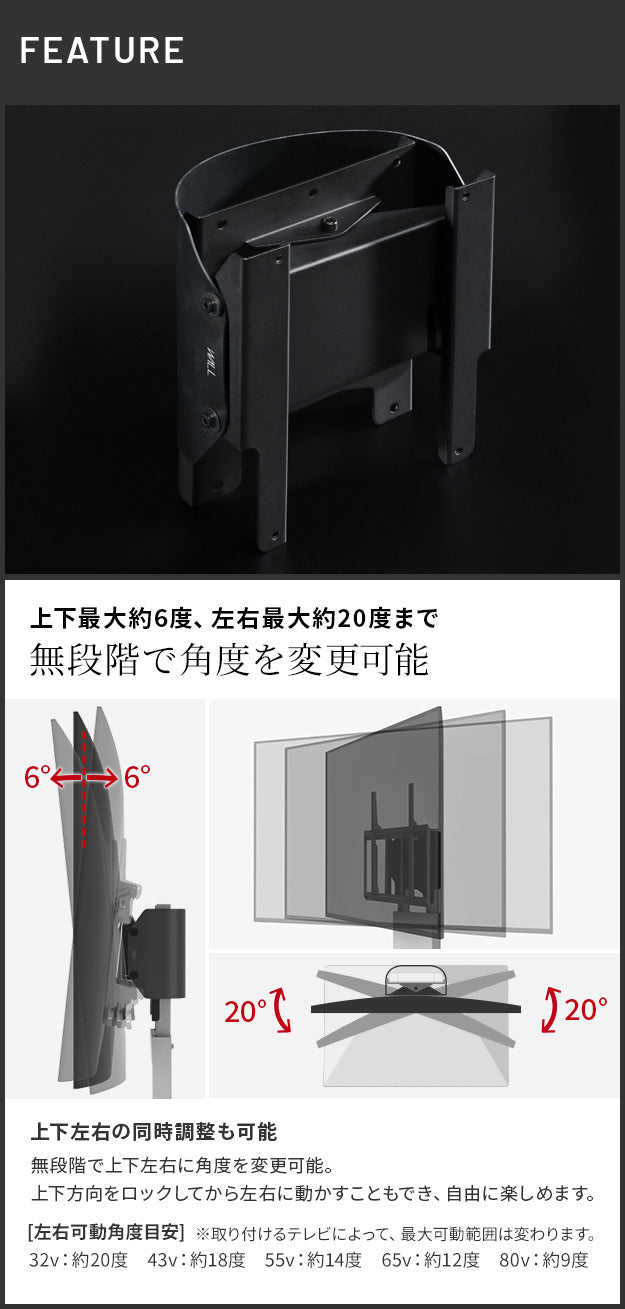 FEATURE

WALL

上下最大約6度、左右最大約20度まで
無段階で角度を変更可能

6° 6°

20° 20°

上下左右の同時調整も可能

無段階で上下左右に角度を変更可能。
上下方向をロックしてから左右に動かすこともでき、自由に楽しめます。

[左右可動角度目安] ※取り付けるテレビによって、最大可動範囲は変わります。
32v：約20度　43v：約18度　55v：約14度　65v：約12度　80v：約9度