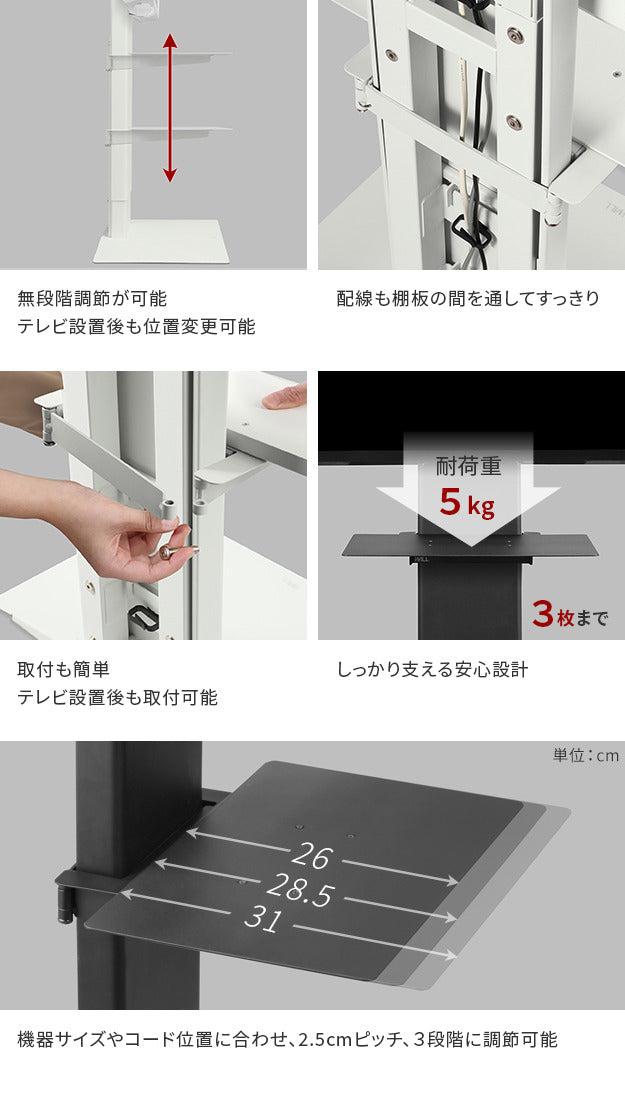 無段階調節が可能
テレビ設置後も位置変更可能

配線も棚板の間を通してすっきり

取付も簡単
テレビ設置後も取付可能

耐荷重
5kg

3枚まで

しっかり支える安心設計

単位：cm

26
28.5
31

機器サイズやコード位置に合わせ、2.5cmピッチ、3段階に調節可能