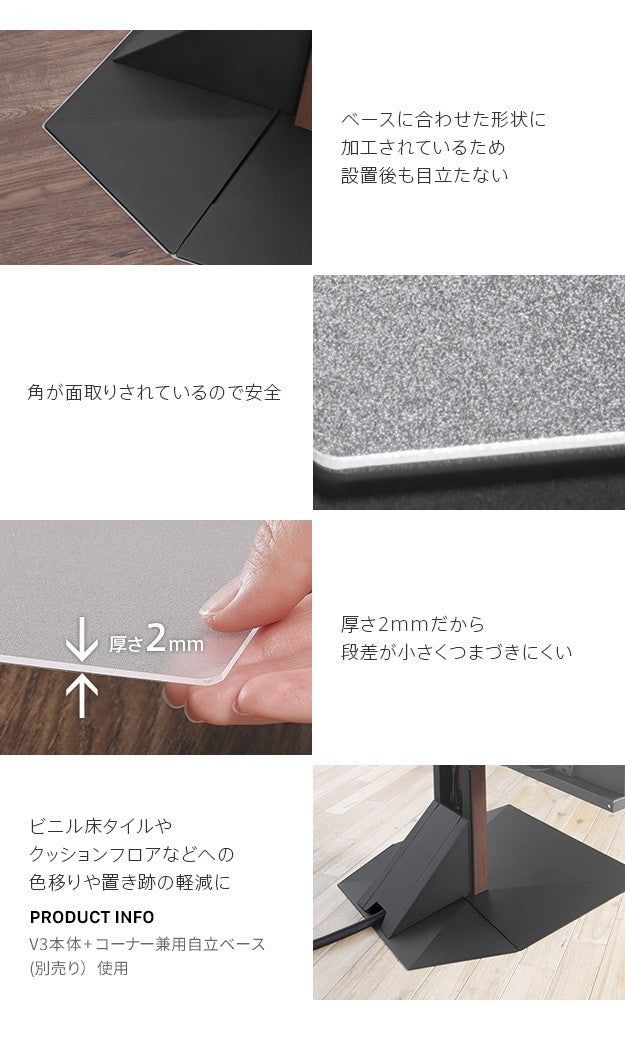 ベースに合わせた形状に
加工されているため
設置後も目立たない

角が面取りされているので安全

厚さ2mm

厚さ2mmだから
段差が小さくつまづきにくい

ビニル床タイルや
クッションフロアなどへの
色移りや置き跡の軽減に

PRODUCT INFO
V3本体+コーナー兼用自立ベース
(別売り) 使用