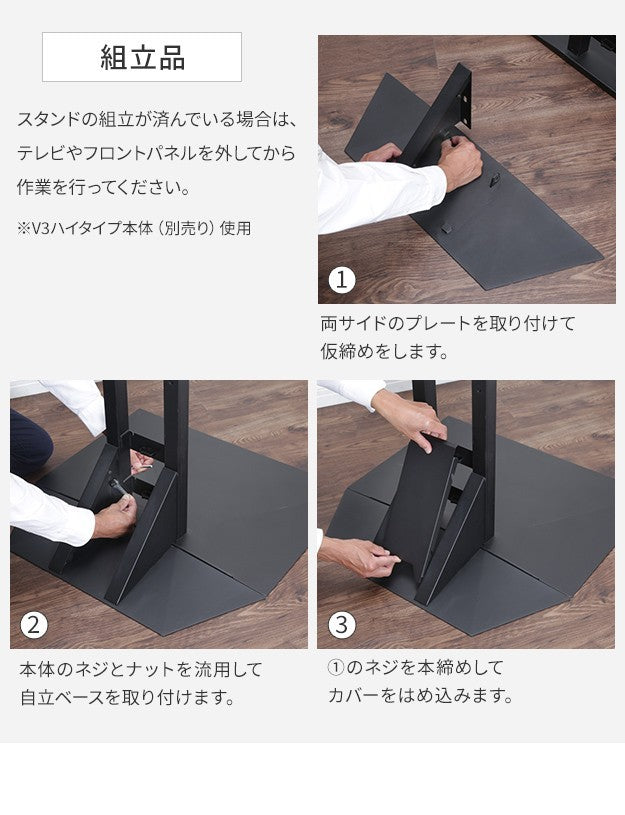 組立品

スタンドの組立が済んでいる場合は、テレビやフロントパネルを外してから作業を行ってください。

※V3ハイタイプ本体（別売り）使用

1

両サイドのプレートを取り付けて仮締めをします。

2

本体のネジとナットを流用して自立ベースを取り付けます。

3

①のネジを本締めしてカバーをはめ込みます。