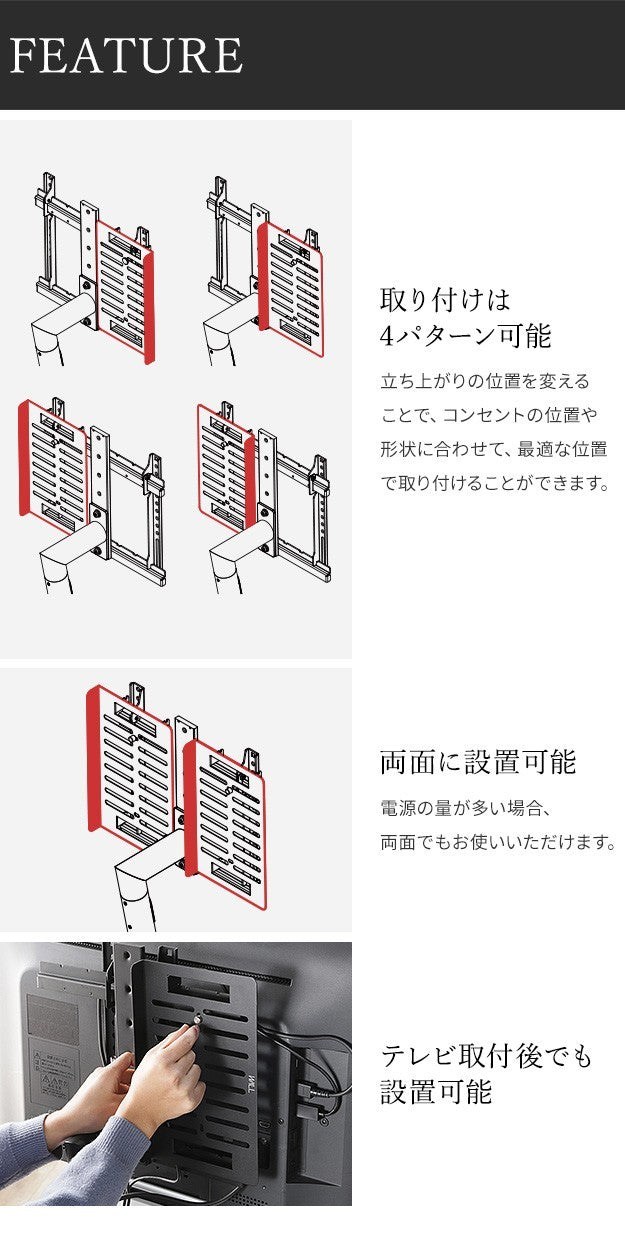 FEATURE

取り付けは
4パターン可能

立ち上がりの位置を変えることで、コンセントの位置や形状に合わせて、最適な位置で取り付けることができます。

両面に設置可能

電源の量が多い場合、両面でもお使いいただけます。

テレビ取付後でも
設置可能