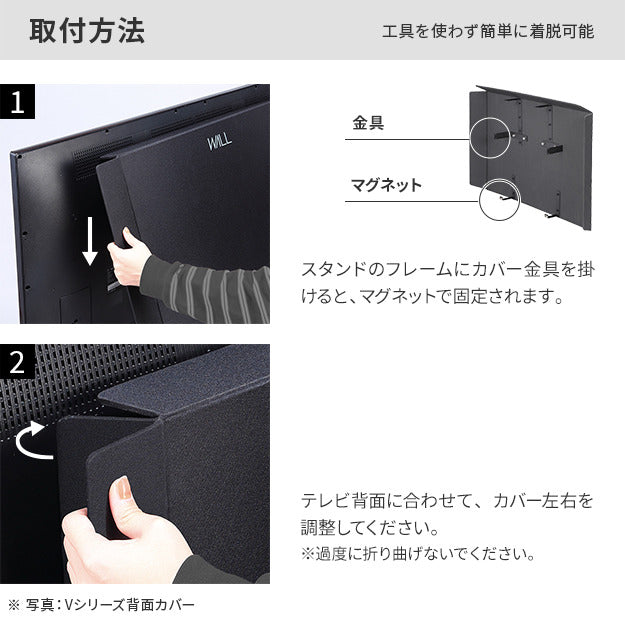 取付方法

工具を使わず簡単に着脱可能

1

WALL

金具

マグネット

スタンドのフレームにカバー金具を掛けると、マグネットで固定されます。

2

テレビ背面に合わせて、カバー左右を調整してください。
※過度に折り曲げないでください。

※ 写真：Vシリーズ背面カバー