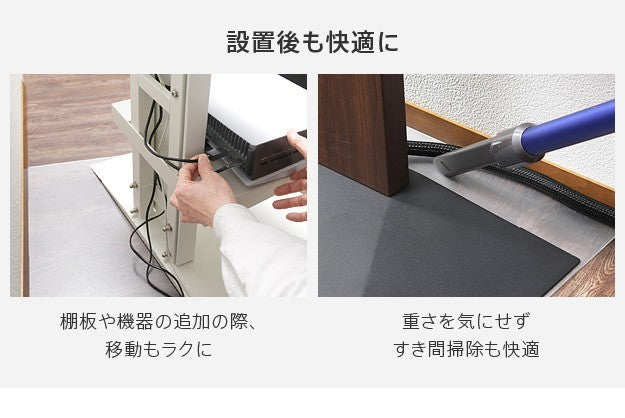 設置後も快適に

棚板や機器の追加の際、
移動もラクに

重さを気にせず
すき間掃除も快適