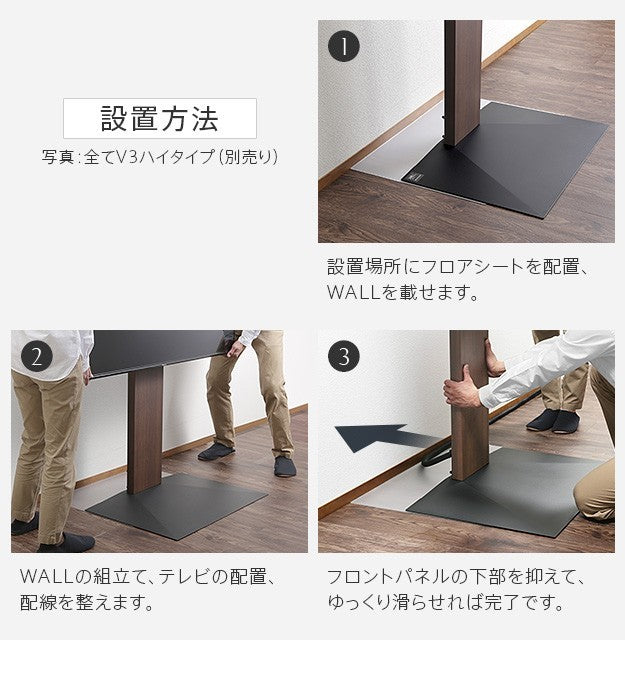 設置方法

写真：全てV3ハイタイプ（別売り）

1

設置場所にフロアシートを配置、WALLを載せます。

2

WALLの組立て、テレビの配置、配線を整えます。

3

フロントパネルの下部を抑えて、ゆっくり滑らせれば完了です。