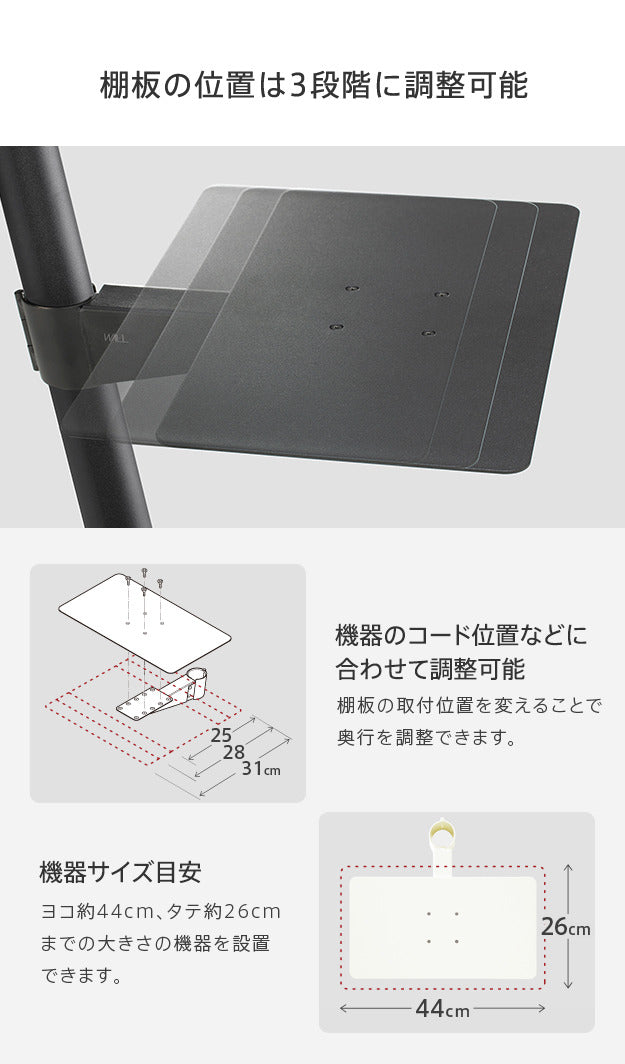 棚板の位置は3段階に調整可能

WALL

25
28
31cm

機器のコード位置などに合わせて調整可能

棚板の取付位置を変えることで奥行を調整できます。

機器サイズ目安

ヨコ約44cm、タテ約26cmまでの大きさの機器を設置できます。

26cm

44cm