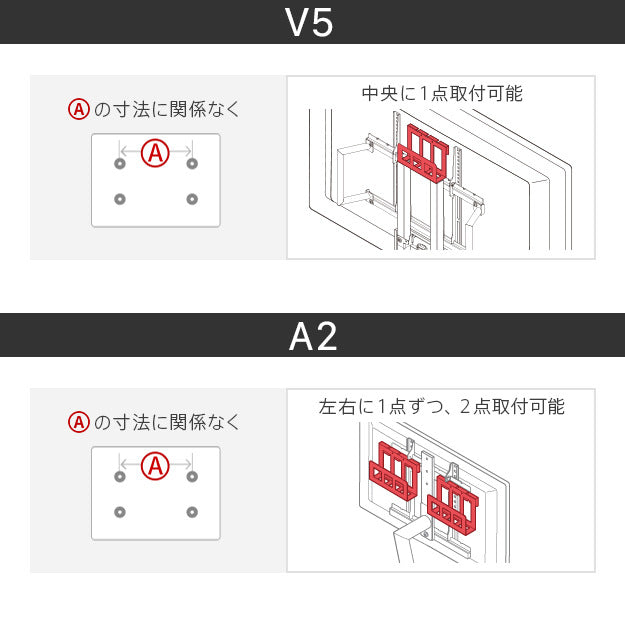 V5

Ⓐの寸法に関係なく

Ⓐ

中央に1点取付可能

A2

Ⓐの寸法に関係なく

Ⓐ

左右に1点ずつ、2点取付可能