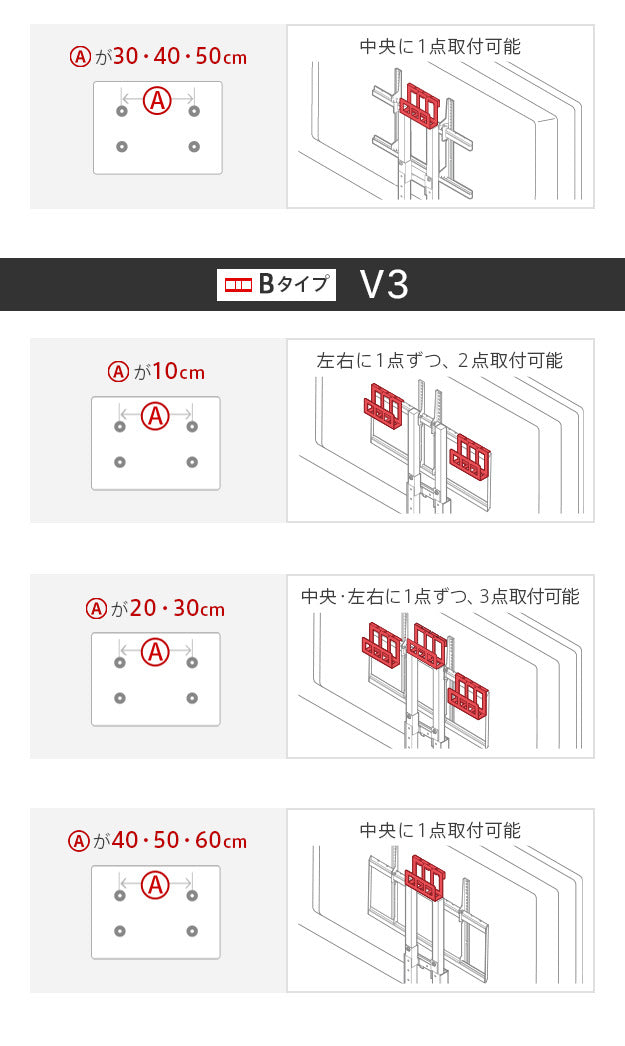 Ⓐが30・40・50cm

Ⓐ

中央に1点取付可能

Bタイプ V3

Ⓐが10cm

Ⓐ

左右に1点ずつ、2点取付可能

Ⓐが20・30cm

Ⓐ

中央･左右に1点ずつ、3点取付可能

Ⓐが40・50・60cm

Ⓐ

中央に1点取付可能