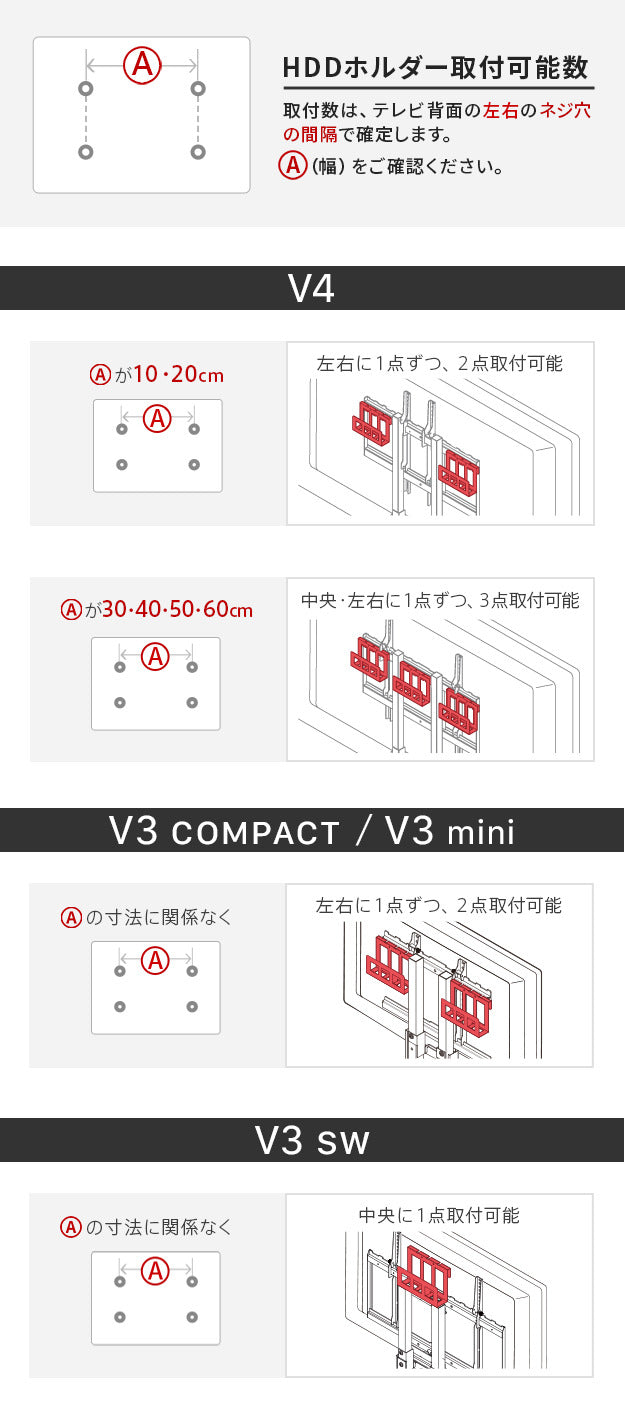 Ⓐ

HDDホルダー取付可能数

取付数は、テレビ背面の左右のネジ穴の間隔で確定します。
Ⓐ(幅)をご確認ください。

V4

Ⓐが10・20cm

Ⓐ

左右に1点ずつ、2点取付可能

Ⓐが30・40・50・60cm

Ⓐ

中央・左右に1点ずつ、3点取付可能

V3 COMPACT / V3 mini

Ⓐの寸法に関係なく

Ⓐ

左右に1点ずつ、2点取付可能

V3 SW

Ⓐの寸法に関係なく

Ⓐ

中央に1点取付可能