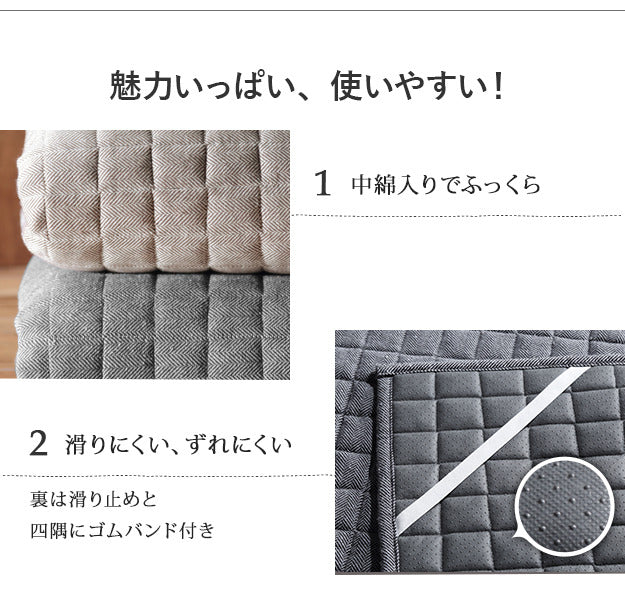 魅力いっぱい、使いやすい！

1　中綿入りでふっくら

2　滑りにくい、ずれにくい

裏は滑り止めと
四隅にゴムバンド付き