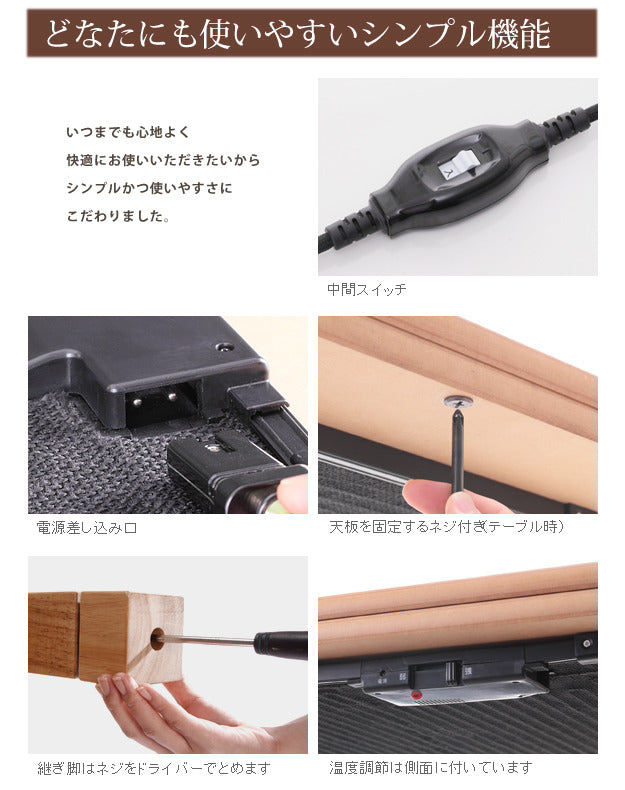 どなたにも使いやすいシンプル機能

いつまでも心地よく
快適にお使いいただきたいから
シンプルかつ使いやすさに
こだわりました。

入

中間スイッチ

電源差し込み口

天板を固定するネジ付き(テーブル時)

継ぎ脚はネジをドライバーでとめます

温度調節は側面に付いています