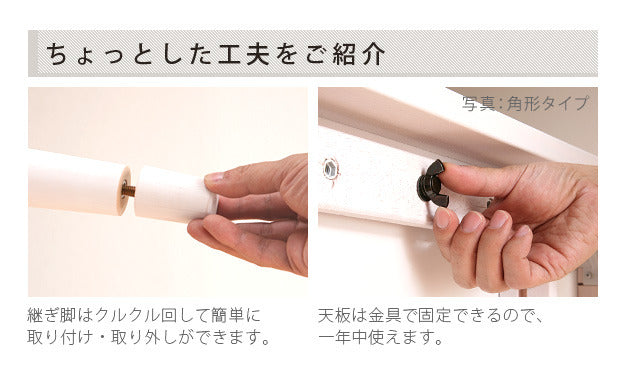 ちょっとした工夫をご紹介

写真：角形タイプ

継ぎ脚はクルクル回して簡単に取り付け・取り外しができます。

天板は金具で固定できるので、一年中使えます。