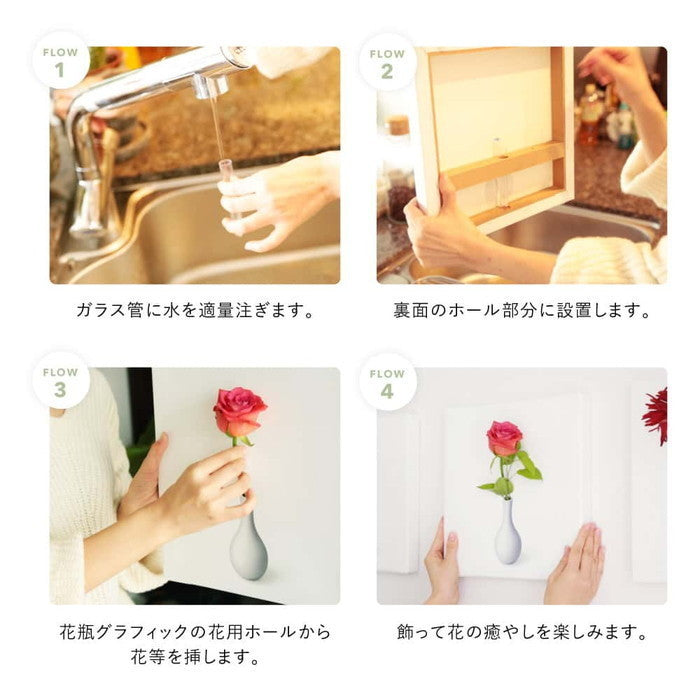 FLOW
1

ガラス管に水を適量注ぎます。

FLOW
2

裏面のホール部分に設置します。

FLOW
3

花瓶グラフィックの花用ホールから花等を挿します。

FLOW
4

飾って花の癒やしを楽しみます。