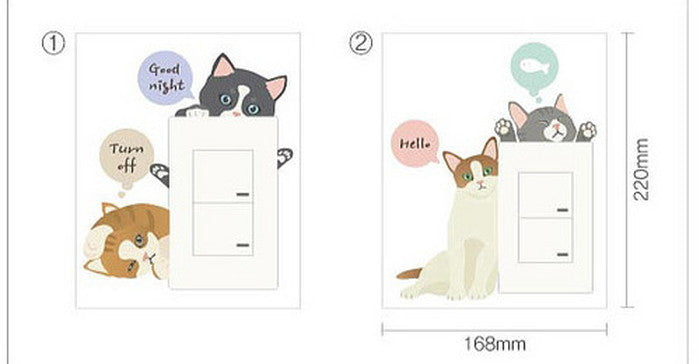 ①

Good night

Turn off

②

Hello

220mm

168mm