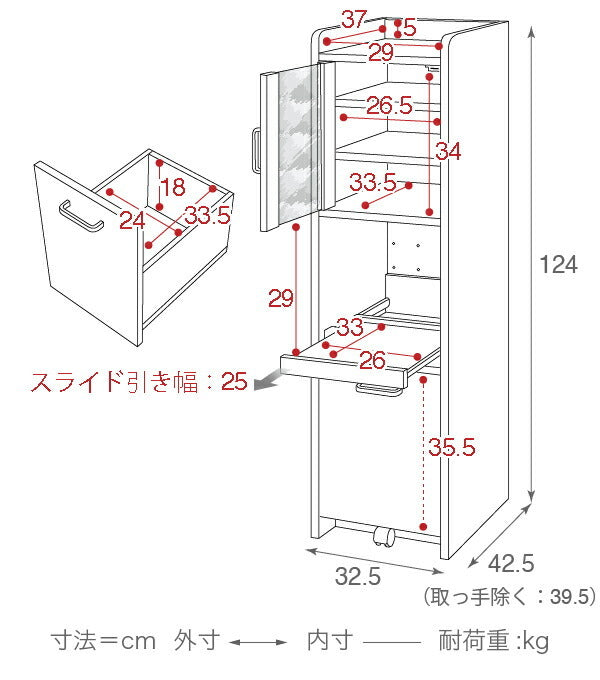 37
5
29
26.5
34
33.5
18
24
33.5
29
33
26
スライド引き幅：25
35.5
124
32.5
42.5
(取っ手除く：39.5)

寸法＝cm　外寸 ⟷　内寸 ——　耐荷重 :kg