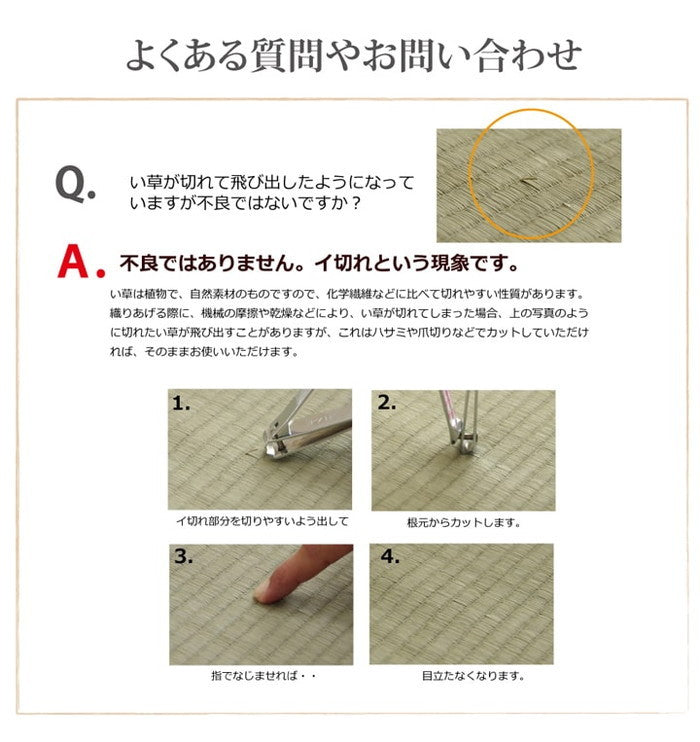 よくある質問やお問い合わせ

Q. い草が切れて飛び出したようになっていますが不良ではないですか？

A. 不良ではありません。イ切れという現象です。

い草は植物で、自然素材のものですので、化学繊維などに比べて切れやすい性質があります。織りあげる際に、機械の摩擦や乾燥などにより、い草が切れてしまった場合、上の写真のように切れたい草が飛び出すことがありますが、これはハサミや爪切りなどでカットしていただければ、そのままお使いいただけます。

1.
イ切れ部分を切りやすいよう出して

2.
根元からカットします。

3.
指でなじませれば・・

4.
目立たなくなります。