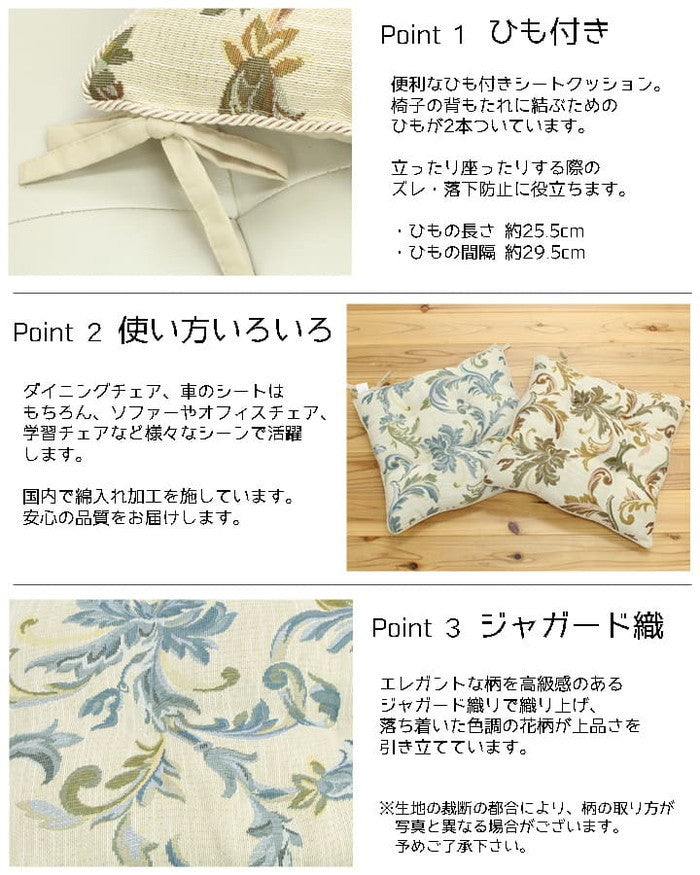 Point 1 ひも付き

便利なひも付きシートクッション。椅子の背もたれに結ぶためのひもが2本ついています。

立ったり座ったりする際のズレ・落下防止に役立ちます。

・ひもの長さ 約25.5cm
・ひもの間隔 約29.5cm

Point 2 使い方いろいろ

ダイニングチェア、車のシートはもちろん、ソファーやオフィスチェア、学習チェアなど様々なシーンで活躍します。

国内で綿入れ加工を施しています。安心の品質をお届けします。

Point 3 ジャガード織

エレガントな柄を高級感のあるジャガード織りで織り上げ、落ち着いた色調の花柄が上品さを引き立てています。

※生地の裁断の都合により、柄の取り方が写真と異なる場合がございます。予めご了承下さい。