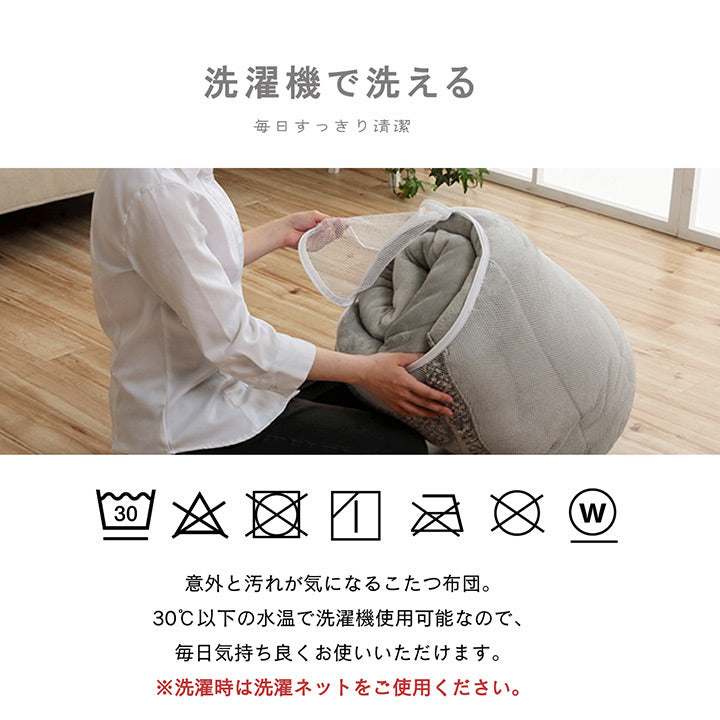 洗濯機で洗える

毎日すっきり清潔

30

W

意外と汚れが気になるこたつ布団。
30℃以下の水温で洗濯機使用可能なので、
毎日気持ち良くお使いいただけます。
※洗濯時は洗濯ネットをご使用ください。