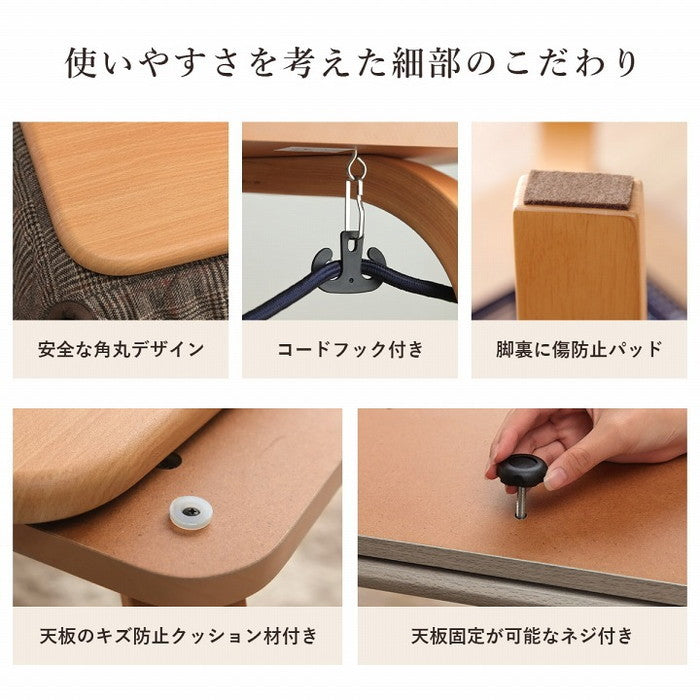 使いやすさを考えた細部のこだわり

安全な角丸デザイン

コードフック付き

脚裏に傷防止パッド

天板のキズ防止クッション材付き

天板固定が可能なネジ付き