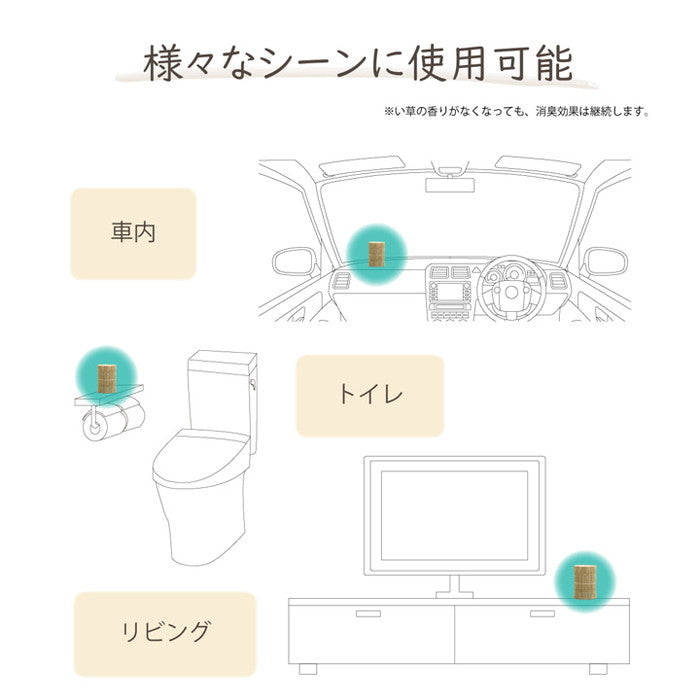 様々なシーンに使用可能

※い草の香りがなくなっても、消臭効果は継続します。

車内

トイレ

リビング