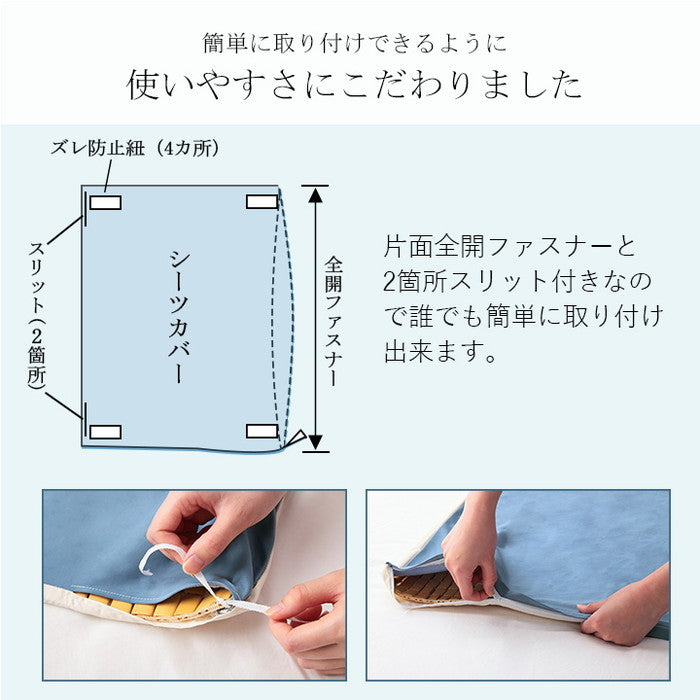 簡単に取り付けできるように

使いやすさにこだわりました

ズレ防止紐（4カ所）

スリット（2箇所）

シーツカバー

全開ファスナー

片面全開ファスナーと2箇所スリット付きなので誰でも簡単に取り付け出来ます。