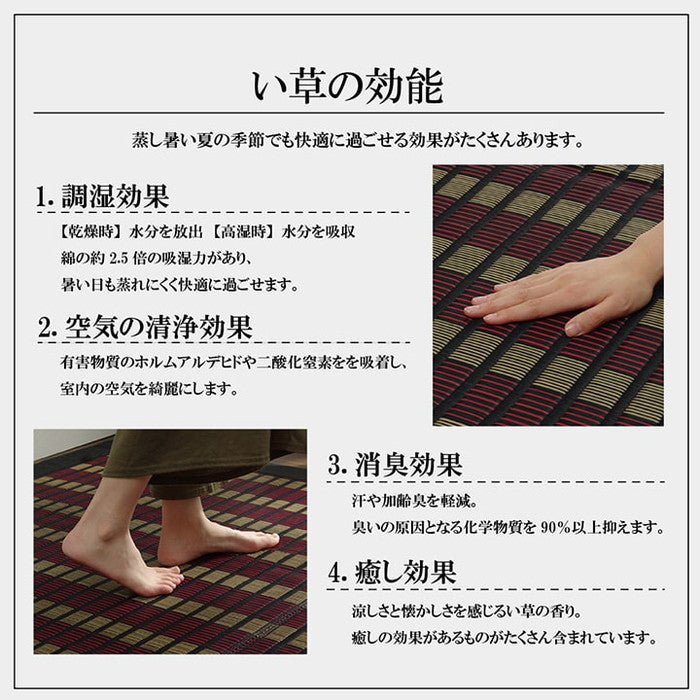 い草の効能

蒸し暑い夏の季節でも快適に過ごせる効果がたくさんあります。

1. 調湿効果

【乾燥時】水分を放出 【高湿時】水分を吸収
綿の約 2.5 倍の吸湿力があり、
暑い日も蒸れにくく快適に過ごせます。

2. 空気の清浄効果

有害物質のホルムアルデヒドや二酸化窒素をを吸着し、
室内の空気を綺麗にします。

3. 消臭効果

汗や加齢臭を軽減。
臭いの原因となる化学物質を 90%以上抑えます。

4. 癒し効果

涼しさと懐かしさを感じるい草の香り。
癒しの効果があるものがたくさん含まれています。