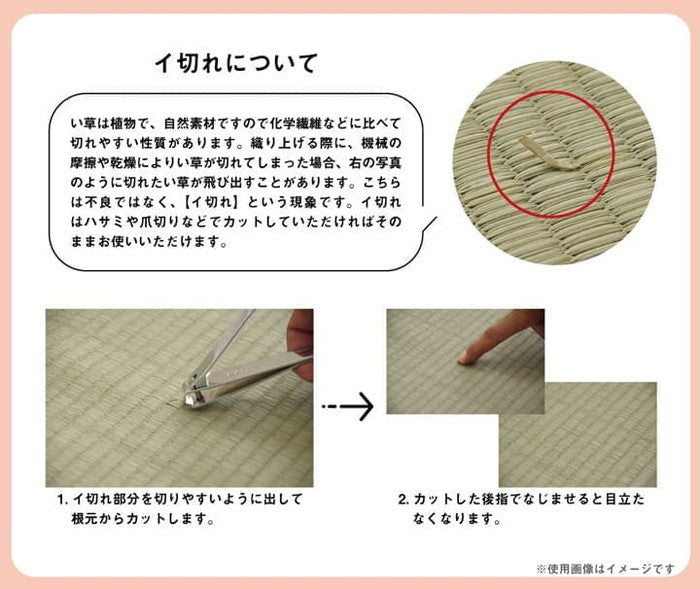 イ切れについて

い草は植物で、自然素材ですので化学繊維などに比べて切れやすい性質があります。織り上げる際に、機械の摩擦や乾燥によりい草が切れてしまった場合、右の写真のように切れたい草が飛び出すことがあります。こちらは不良ではなく、【イ切れ】という現象です。イ切れはハサミや爪切りなどでカットしていただければそのままお使いいただけます。

1. イ切れ部分を切りやすいように出して根元からカットします。

2. カットした後指でなじませると目立たなくなります。

※使用画像はイメージです