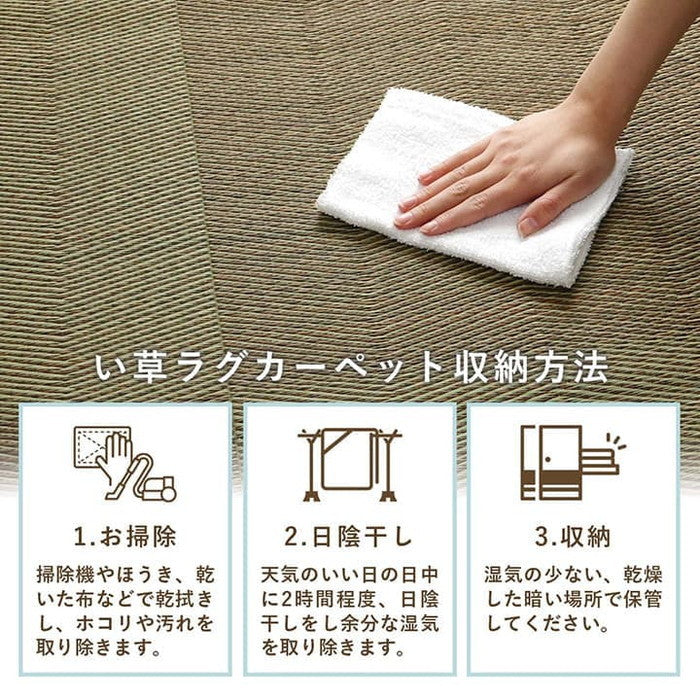 い草ラグカーペット収納方法

1.お掃除

掃除機やほうき、乾いた布などで乾拭きし、ホコリや汚れを取り除きます。

2.日陰干し

天気のいい日の日中に2時間程度、日陰干しをし余分な湿気を取り除きます。

3.収納

湿気の少ない、乾燥した暗い場所で保管してください。