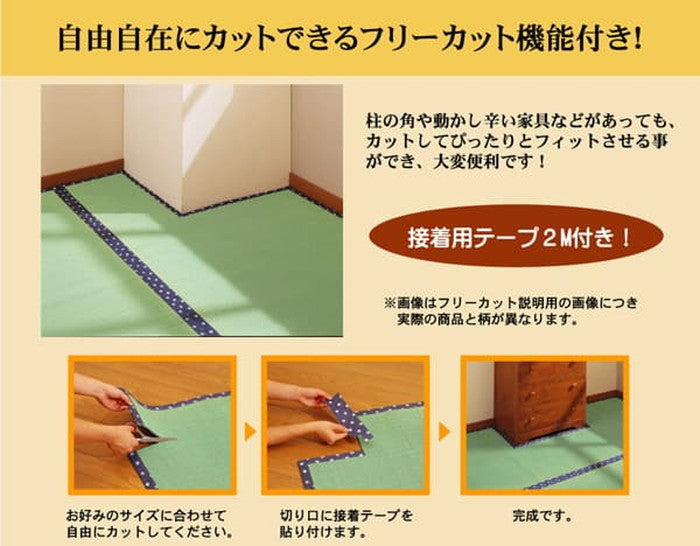 自由自在にカットできるフリーカット機能付き!

柱の角や動かし辛い家具などがあっても、カットしてぴったりとフィットさせる事ができ、大変便利です！

接着用テープ２M付き！

※画像はフリーカット説明用の画像につき実際の商品と柄が異なります。

お好みのサイズに合わせて自由にカットしてください。

切り口に接着テープを貼り付けます。

完成です。