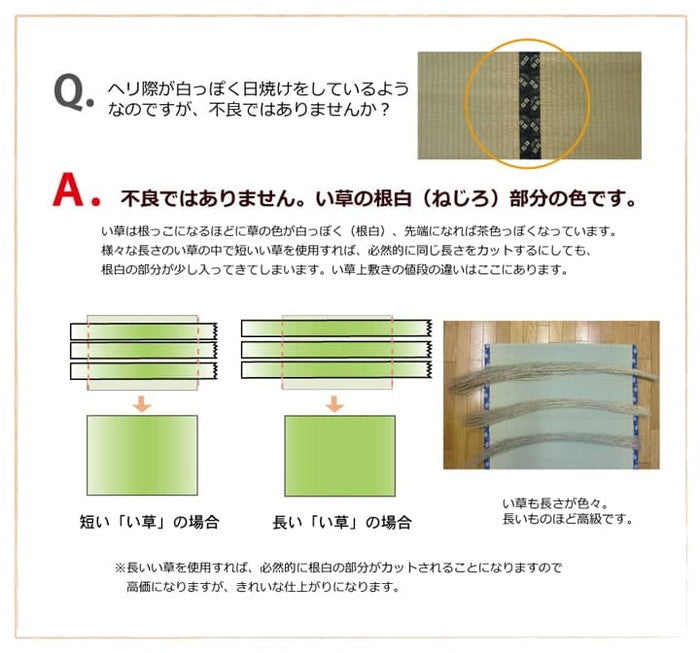 Q. ヘリ際が白っぽく日焼けをしているようなのですが、不良ではありませんか？

A. 不良ではありません。い草の根白（ねじろ）部分の色です。

い草は根っこになるほどに草の色が白っぽく（根白）、先端になれば茶色っぽくなっています。
様々な長さのい草の中で短いい草を使用すれば、必然的に同じ長さをカットするにしても、
根白の部分が少し入ってきてしまいます。い草上敷きの値段の違いはここにあります。

短い「い草」の場合

長い「い草」の場合

い草も長さが色々。
長いものほど高級です。

※長いい草を使用すれば、必然的に根白の部分がカットされることになりますので
高価になりますが、きれいな仕上がりになります。