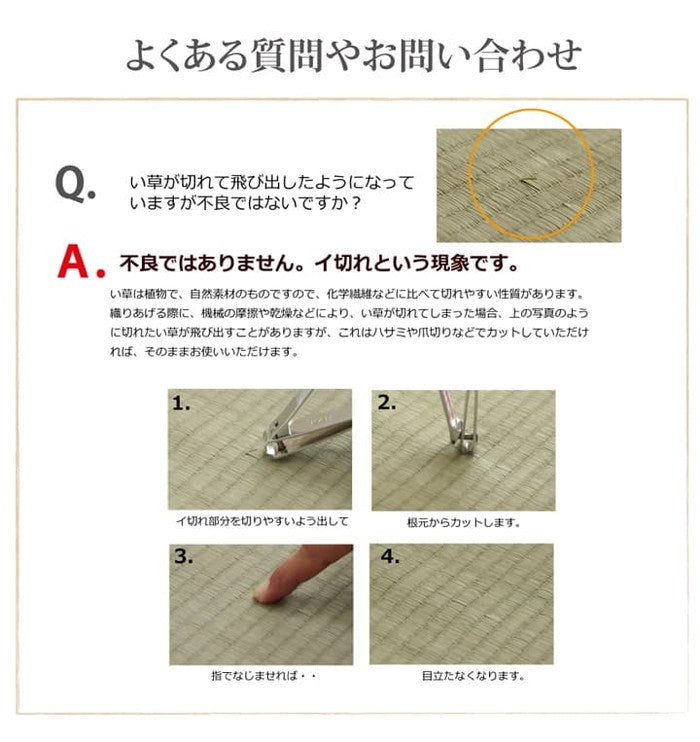 よくある質問やお問い合わせ

Q. い草が切れて飛び出したようになっていますが不良ではないですか？

A. 不良ではありません。イ切れという現象です。

い草は植物で、自然素材のものですので、化学繊維などに比べて切れやすい性質があります。織りあげる際に、機械の摩擦や乾燥などにより、い草が切れてしまった場合、上の写真のように切れたい草が飛び出すことがありますが、これはハサミや爪切りなどでカットしていただければ、そのままお使いいただけます。

1.

イ切れ部分を切りやすいよう出して

2.

根元からカットします。

3.

指でなじませれば・・

4.

目立たなくなります。