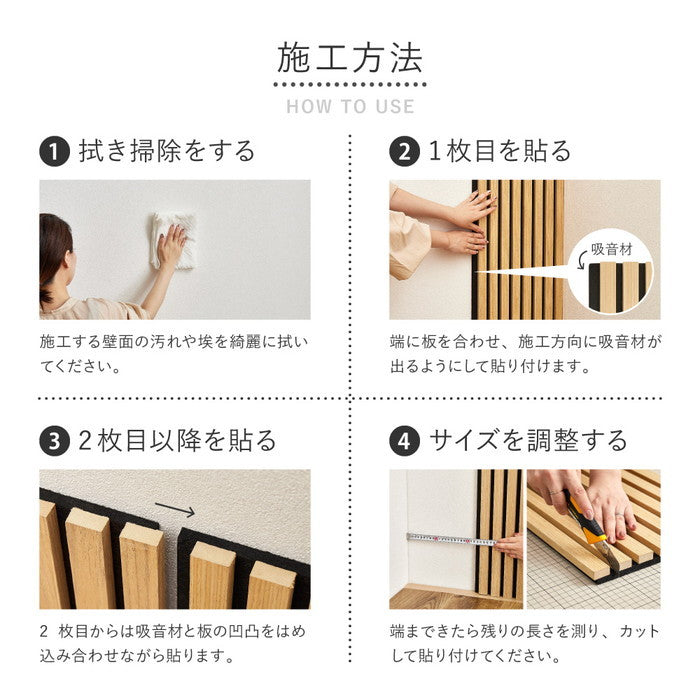 施工方法

HOW TO USE

1 拭き掃除をする

施工する壁面の汚れや埃を綺麗に拭いてください。

2 1枚目を貼る

吸音材

端に板を合わせ、施工方向に吸音材が出るようにして貼り付けます。

3 2枚目以降を貼る

2 枚目からは吸音材と板の凹凸をはめ込み合わせながら貼ります。

4 サイズを調整する

端まできたら残りの長さを測り、カットして貼り付けてください。