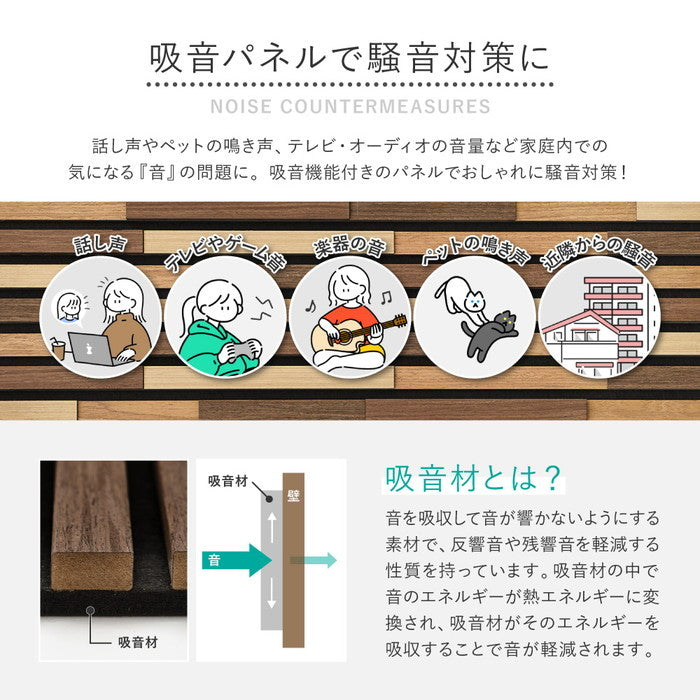 吸音パネルで騒音対策に

NOISE COUNTERMEASURES

話し声やペットの鳴き声、テレビ・オーディオの音量など家庭内での気になる『音』の問題に。吸音機能付きのパネルでおしゃれに騒音対策！

話し声

テレビやゲーム音

楽器の音

ペットの鳴き声

近隣からの騒音

吸音材

吸音材

壁

音

吸音材とは？

音を吸収して音が響かないようにする素材で、反響音や残響音を軽減する性質を持っています。吸音材の中で音のエネルギーが熱エネルギーに変換され、吸音材がそのエネルギーを吸収することで音が軽減されます。